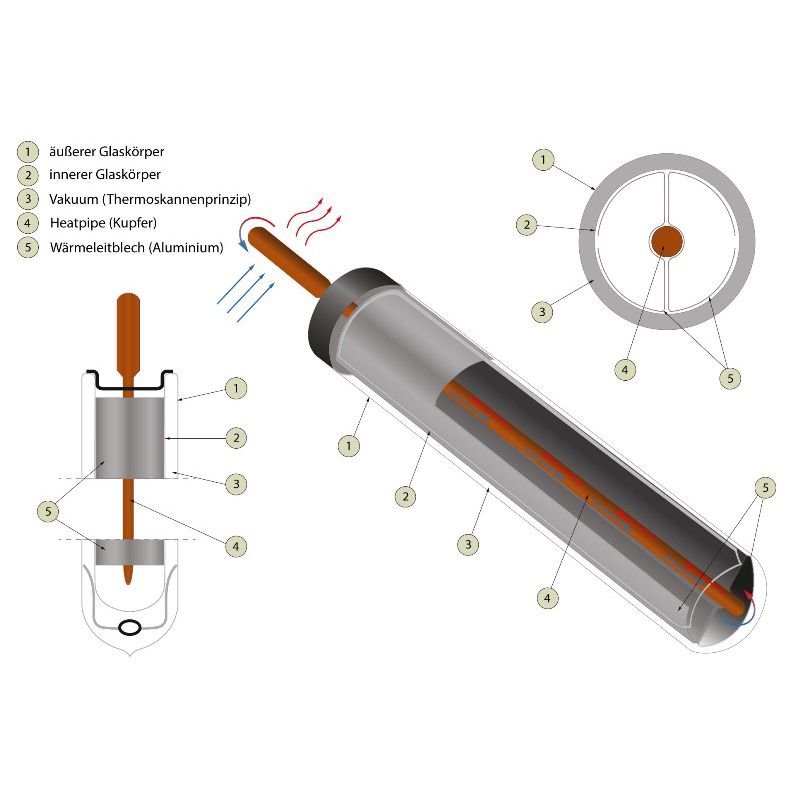 1 äußerer Glaskörper
2 innerer Glaskörper
3 Vakuum (Thermoskannenprinzip)
4 Heatpipe (Kupfer)
5 Wärmeleitblech (Aluminium)

1
2
3
4
5

1
2
3
5
4

1
2
3
4
5