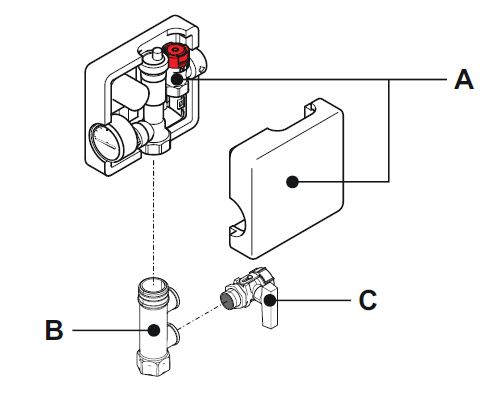 A

B

C