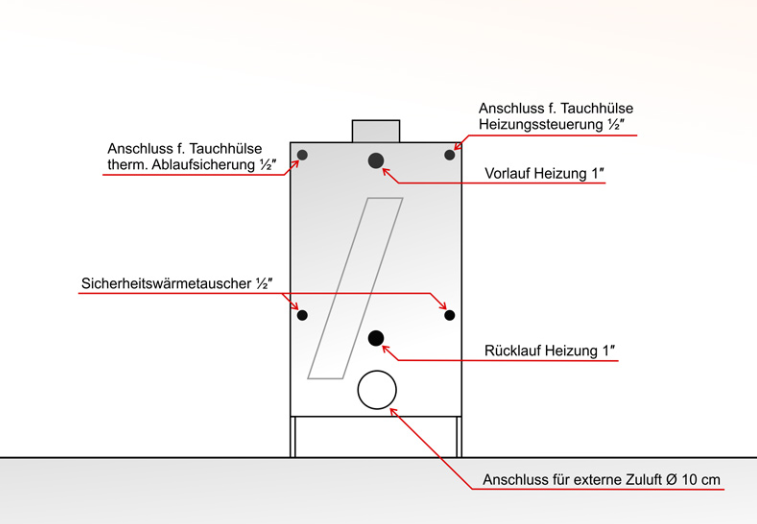 Anschluss f. Tauchhülse
Heizungssteuerung ½″

Anschluss f. Tauchhülse
therm. Ablaufsicherung ½″

Vorlauf Heizung 1″

Sicherheitswärmetauscher ½″

Rücklauf Heizung 1″

Anschluss für externe Zuluft Ø 10 cm